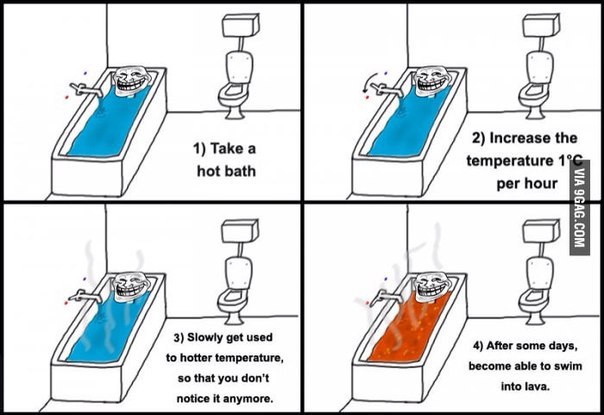 1) Take a hot bath

2) Increase the temperature 1°C per hour

VIA 9GAG.COM

3) Slowly get used to hotter temperature, so that you don't notice it anymore.

4) After some days, become able to swim into lava.