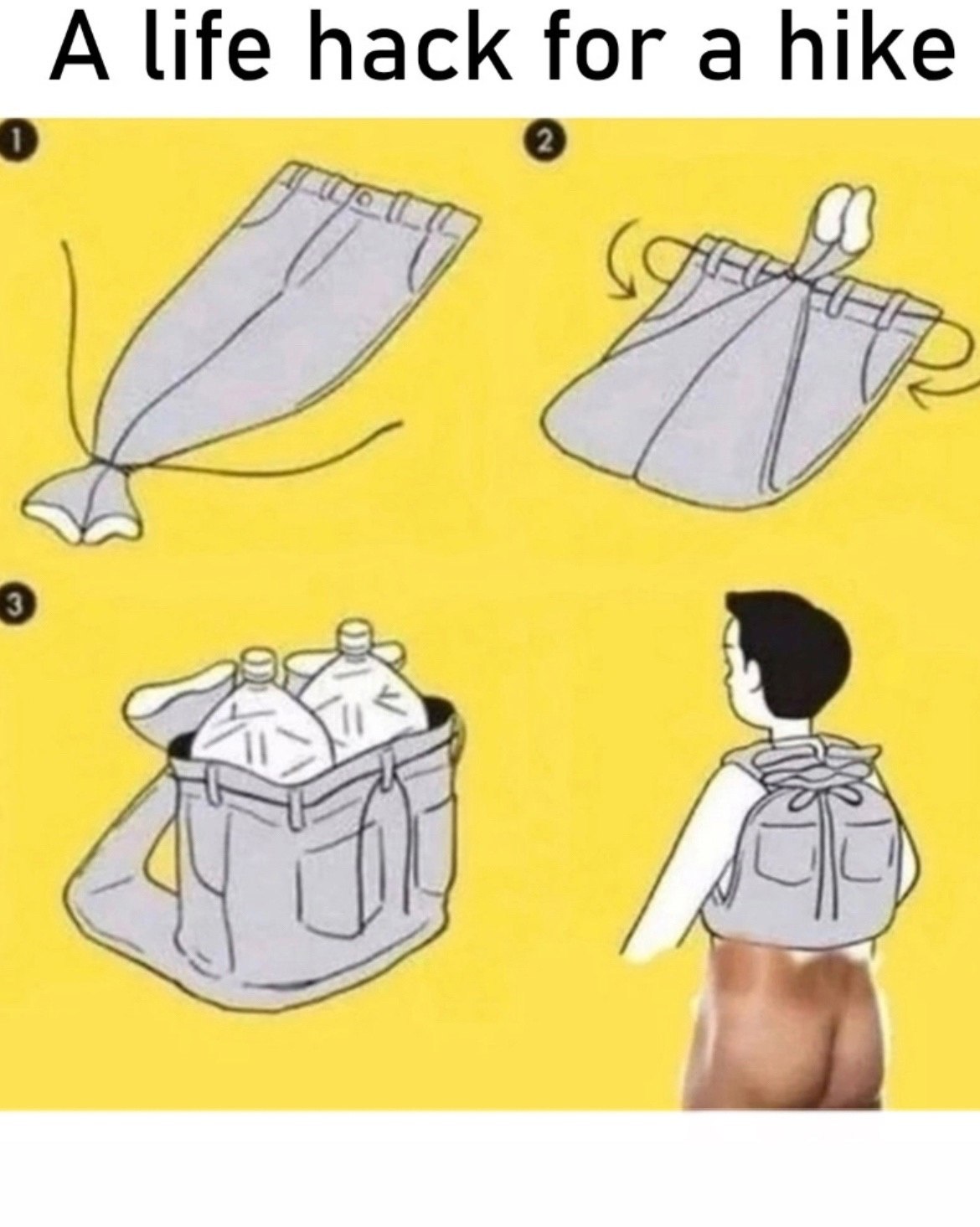 A life hack for a hike

1

2

3